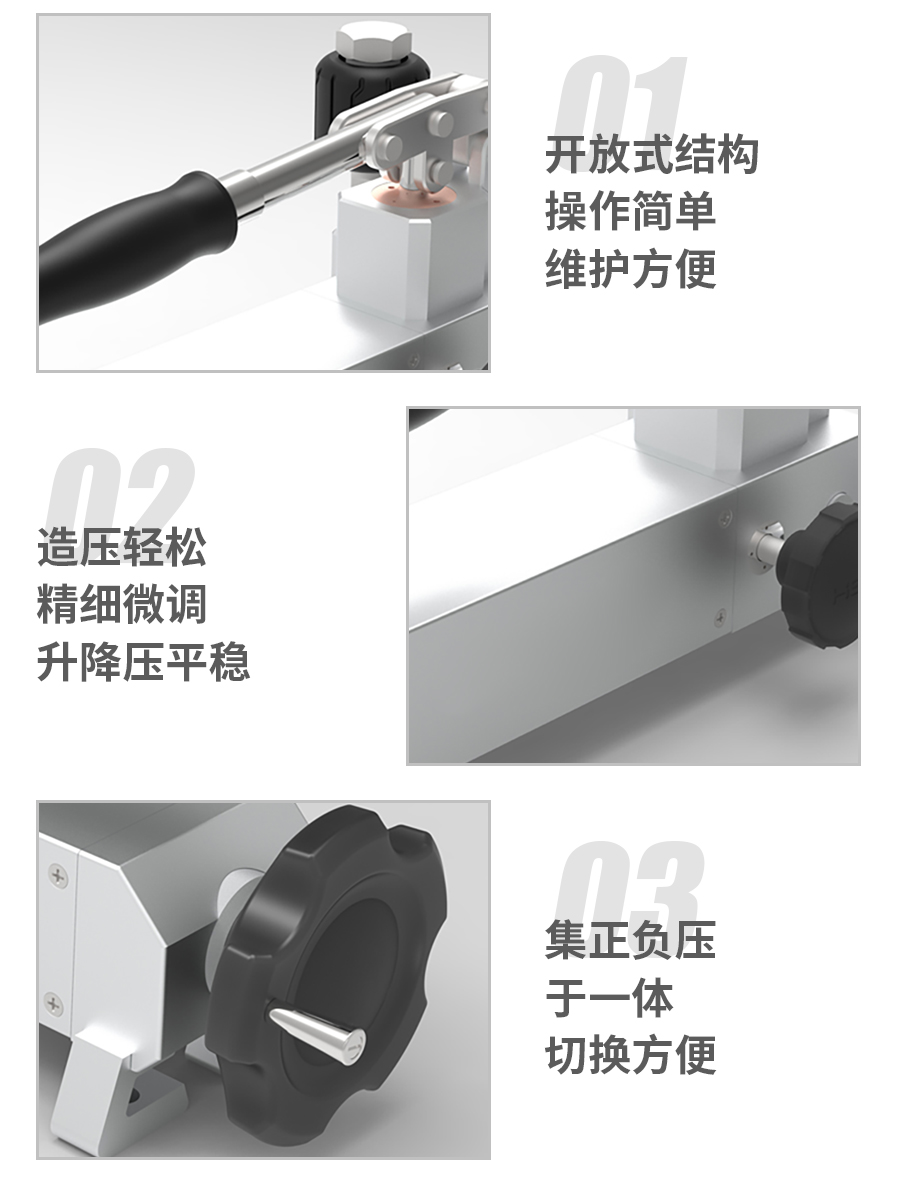 01

开放式结构
操作简单
维护方便

02

造压轻松
精细微调
升降压平稳

03

集正负压
于一体
切换方便